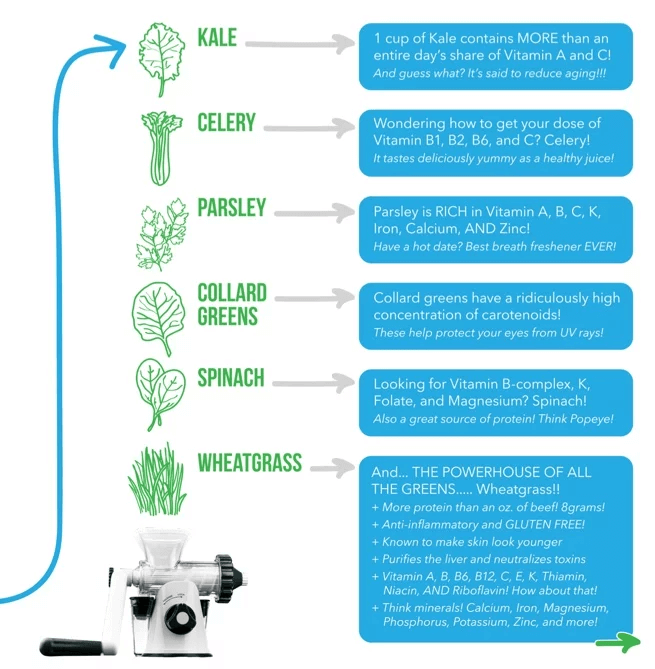 KALE

1 cup of Kale contains MORE than an entire day's share of Vitamin A and C!
And guess what? It's said to reduce aging!!!

CELERY

Wondering how to get your dose of Vitamin B1, B2, B6, and C? Celery!
It tastes deliciously yummy as a healthy juice!

PARSLEY

Parsley is RICH in Vitamin A, B, C, K, Iron, Calcium, AND Zinc!
Have a hot date? Best breath freshener EVER!

COLLARD GREENS

Collard greens have a ridiculously high concentration of carotenoids!
These help protect your eyes from UV rays!

SPINACH

Looking for Vitamin B-complex, K, Folate, and Magnesium? Spinach!
Also a great source of protein! Think Popeye!

WHEATGRASS

And... THE POWERHOUSE OF ALL THE GREENS..... Wheatgrass!!
+ More protein than an oz. of beef! 8grams!
+ Anti-inflammatory and GLUTEN FREE!
+ Known to make skin look younger
+ Purifies the liver and neutralizes toxins
+ Vitamin A, B, B6, B12, C, E, K, Thiamin, Niacin, AND Riboflavin! How about that!
+ Think minerals! Calcium, Iron, Magnesium, Phosphorus, Potassium, Zinc, and more!